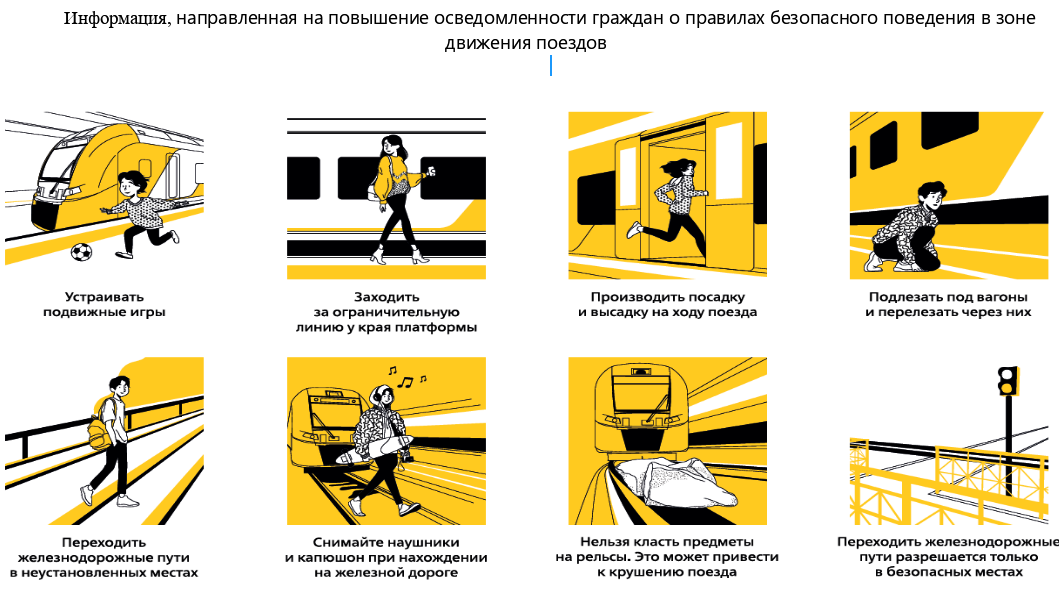 Информация, направленная на повышение осведомленности граждан о правилах безопасного поведения в зоне движения поездов

Устраивать подвижные игры

Заходить за ограничительную линию у края платформы

Производить посадку и высадку на ходу поезда

Подлезать под вагоны и перелезать через них

Переходить железнодорожные пути в неустановленных местах

Снимайте наушники и капюшон при нахождении на железной дороге

Нельзя класть предметы на рельсы. Это может привести к крушению поезда

Переходить железнодорожные пути разрешается только в безопасных местах